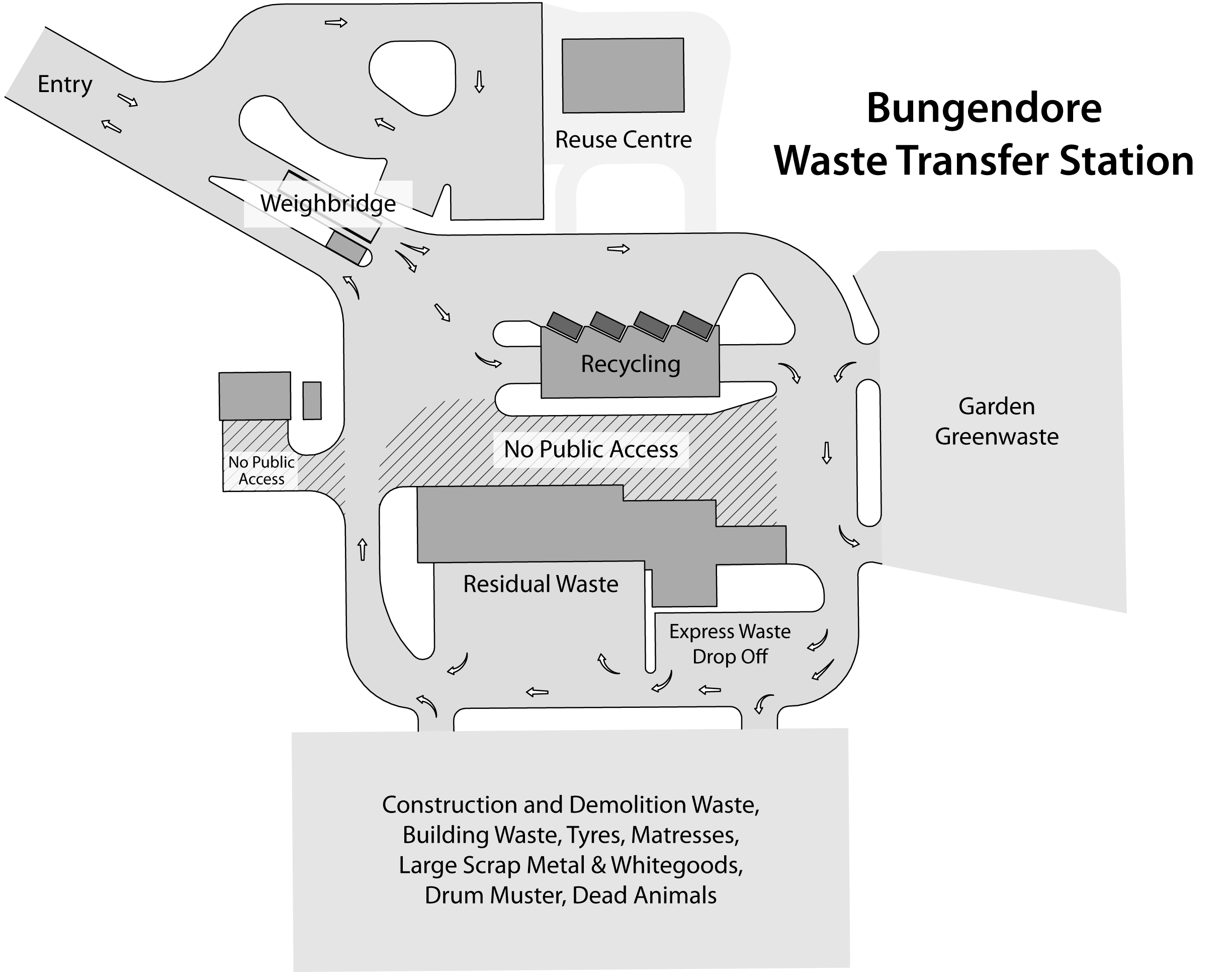 Bungendore
Waste Transfer Station

Entry

Reuse Centre

Weighbridge

Recycling

Garden
Greenwaste

No Public
Access

No Public Access

Residual Waste

Express Waste
Drop Off

Construction and Demolition Waste,
Building Waste, Tyres, Matresses,
Large Scrap Metal & Whitegoods,
Drum Muster, Dead Animals